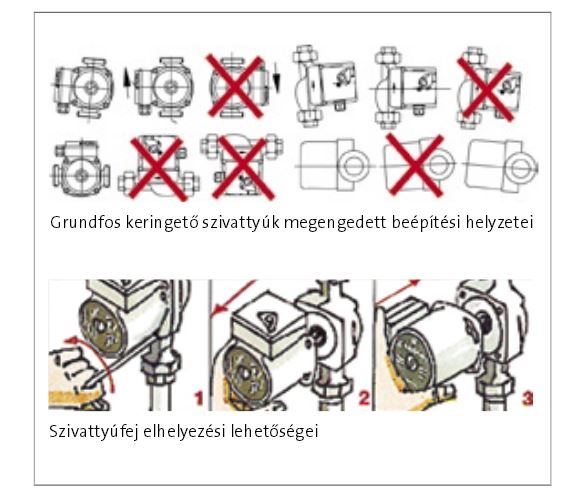 Grundfos keringető szivattyúk megengedett beépítési helyzetei

1 2 3

Szivattyúfej elhelyezési lehetőségei